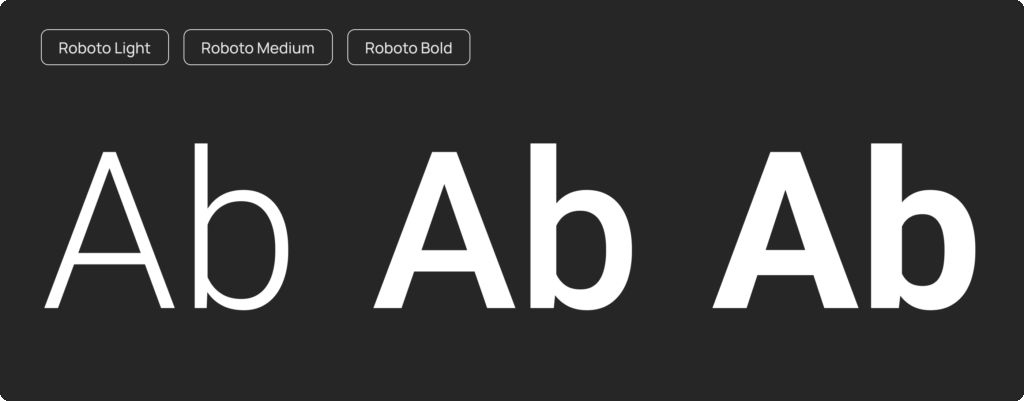 Roboto Light Roboto Medium Roboto Bold

Ab Ab Ab